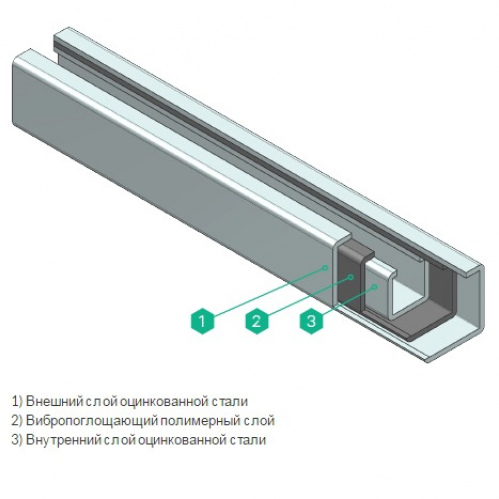 1

2

3

1) Внешний слой оцинкованной стали
2) Вибропоглощающий полимерный слой
3) Внутренний слой оцинкованной стали